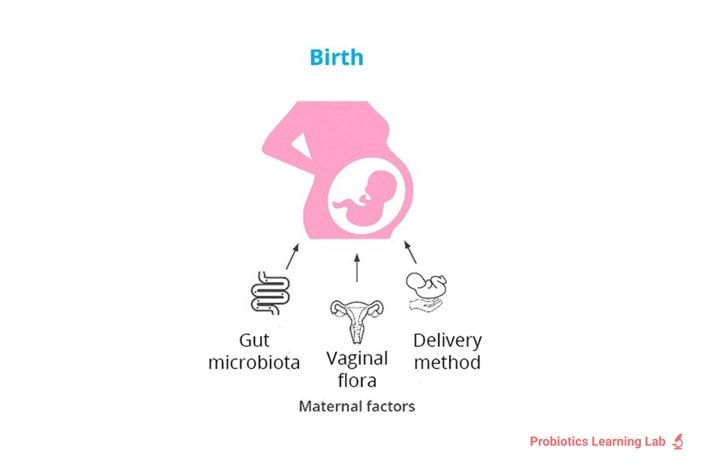 Birth

Gut microbiota

Vaginal flora

Delivery method

Maternal factors

Probiotics Learning Lab